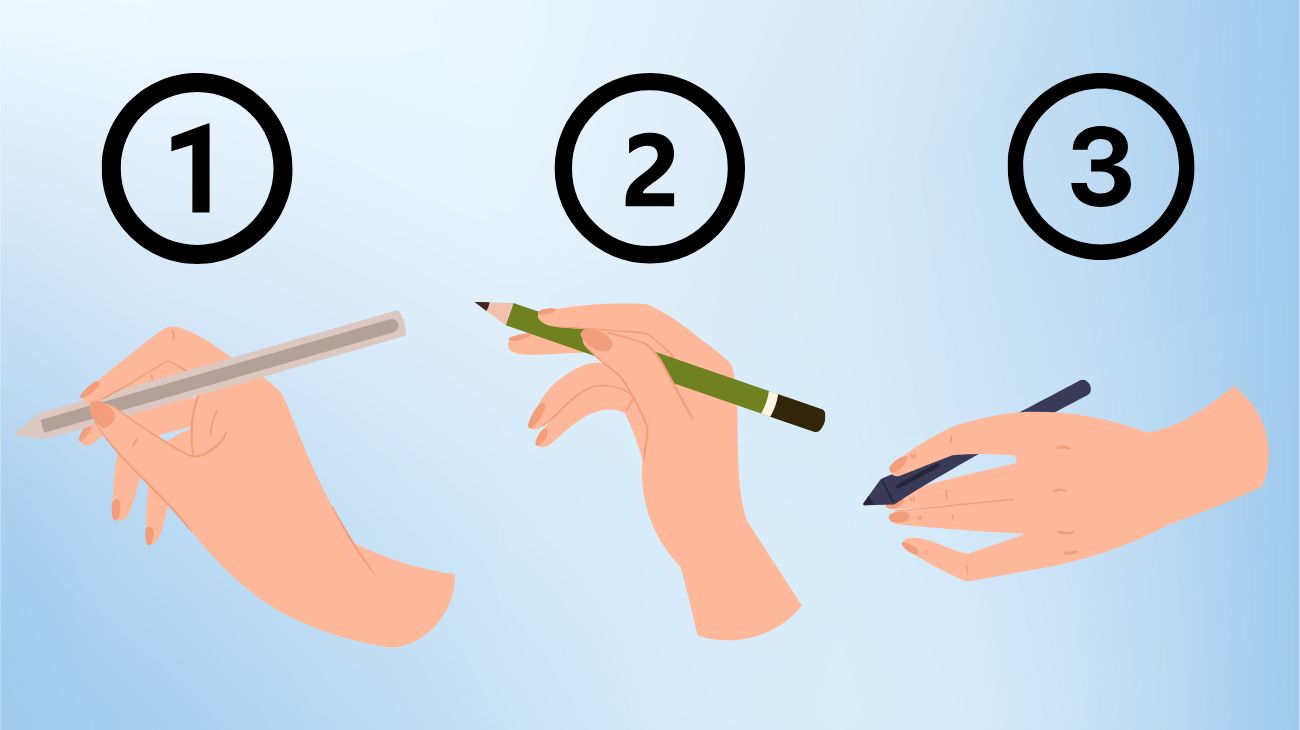 1

2

3